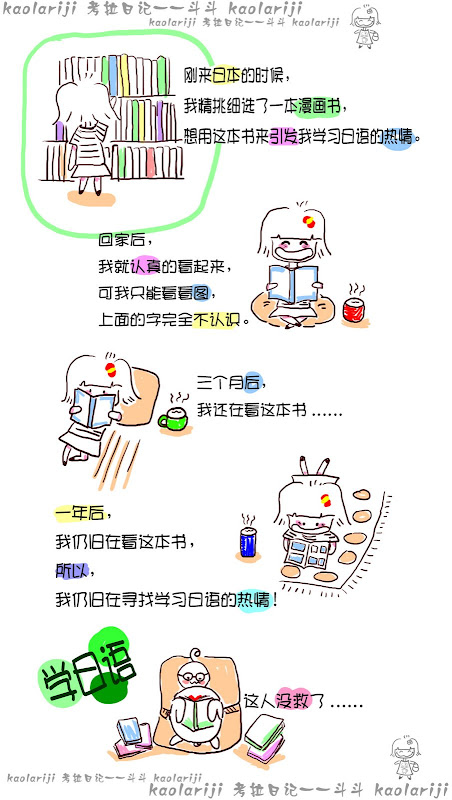 kaolariji 考拉日记——斗斗 kaolariji
kaolariji 考拉日记——斗斗 kaolariji

刚来日本的时候，
我精挑细选了一本漫画书，
想用这本书来引发我学习日语的热情。

回家后，
我就认真的看起来，
可我只能看看图，
上面的字完全不认识。

三个月后，
我还在看这本书……

一年后，
我仍旧在看这本书，
所以，
我仍旧在寻找学习日语的热情！

学日语

这人没救了……

kaolariji 考拉日记——斗斗 kaolariji
kaolariji 考拉日记——斗斗 kaolariji