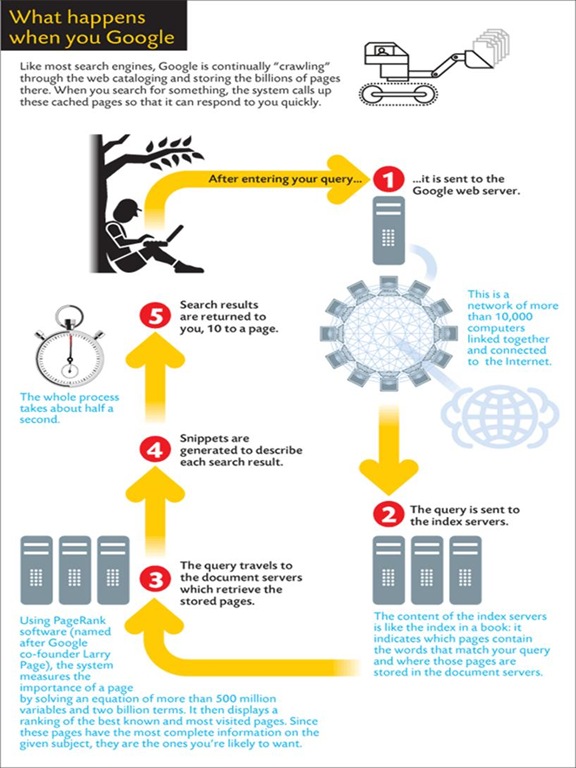 What happens when you Google

Like most search engines, Google is continually "crawling" through the web cataloging and storing the billions of pages there. When you search for something, the system calls up these cached pages so that it can respond to you quickly.

After entering your query...

1 ...it is sent to the Google web server.

This is a network of more than 10,000 computers linked together and connected to the Internet.

2 The query is sent to the index servers.

The content of the index servers is like the index in a book: it indicates which pages contain the words that match your query and where those pages are stored in the document servers.

3 The query travels to the document servers which retrieve the stored pages.

Using PageRank software (named after Google co-founder Larry Page), the system measures the importance of a page by solving an equation of more than 500 million variables and two billion terms. It then displays a ranking of the best known and most visited pages. Since these pages have the most complete information on the given subject, they are the ones you're likely to want.

4 Snippets are generated to describe each search result.

5 Search results are returned to you, 10 to a page.

The whole process takes about half a second.