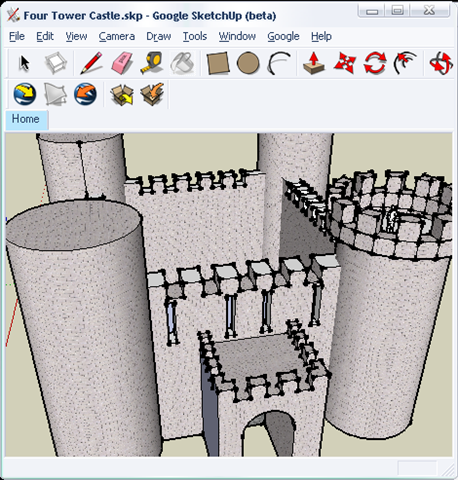 Four Tower Castle.skp - Google SketchUp (beta)

File Edit View Camera Draw Tools Window Google Help

Home